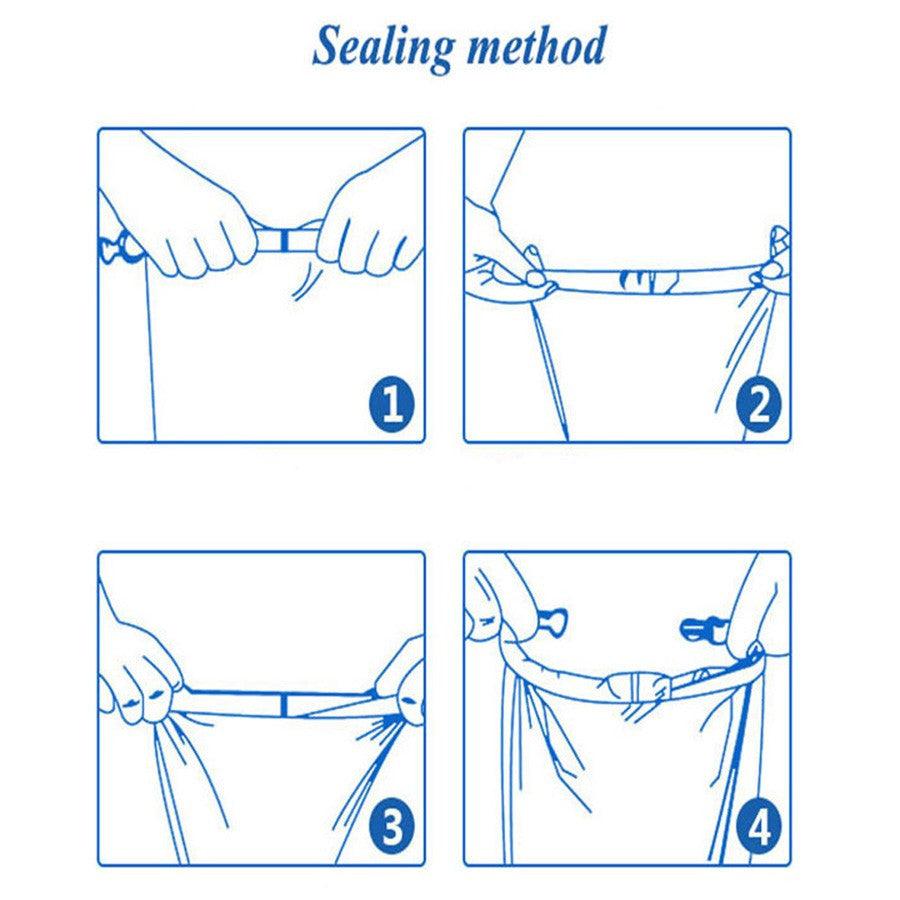 Sealing method

1

2

3

4