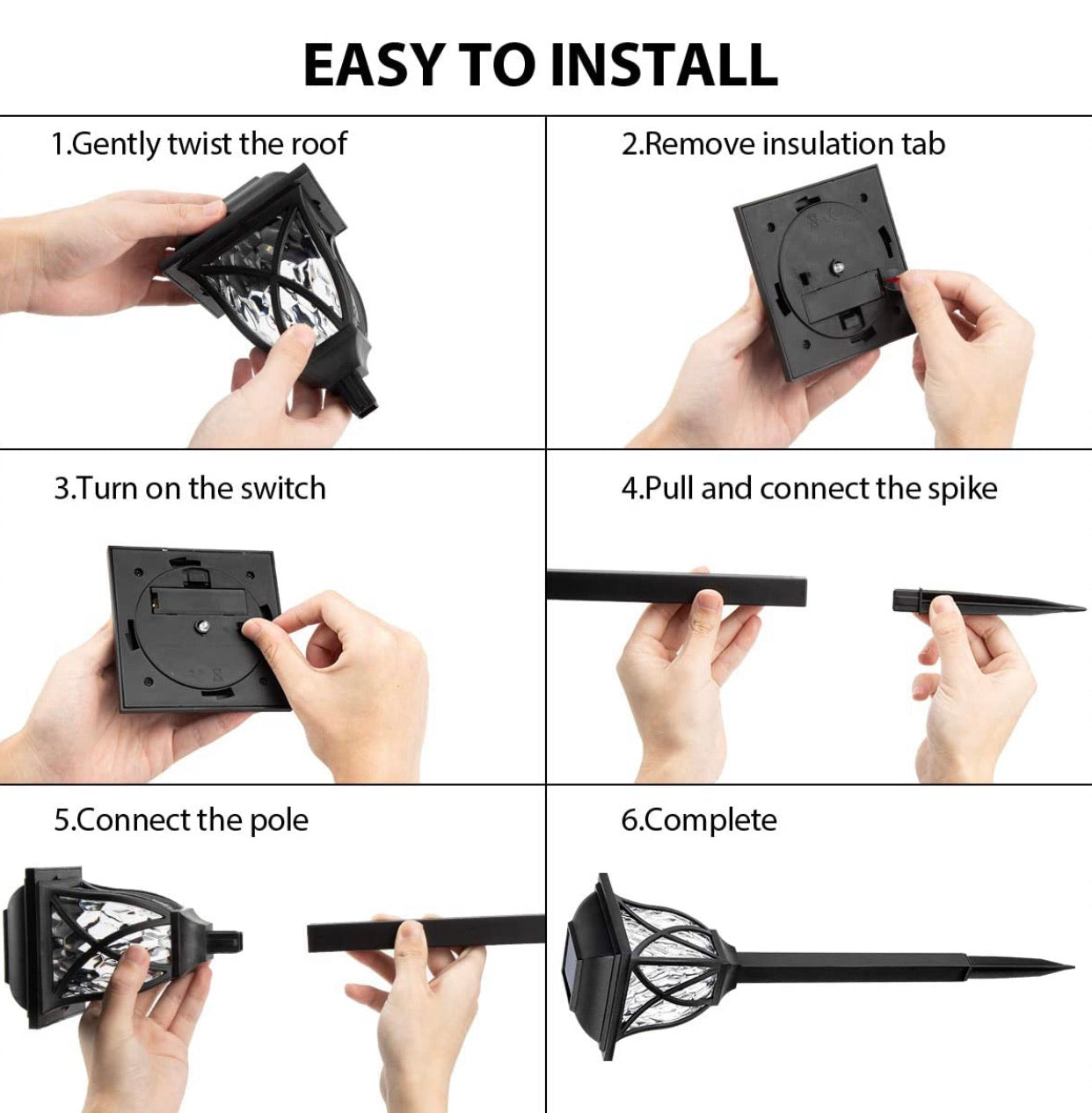 EASY TO INSTALL

1.Gently twist the roof

2.Remove insulation tab

3.Turn on the switch

4.Pull and connect the spike

5.Connect the pole

6.Complete