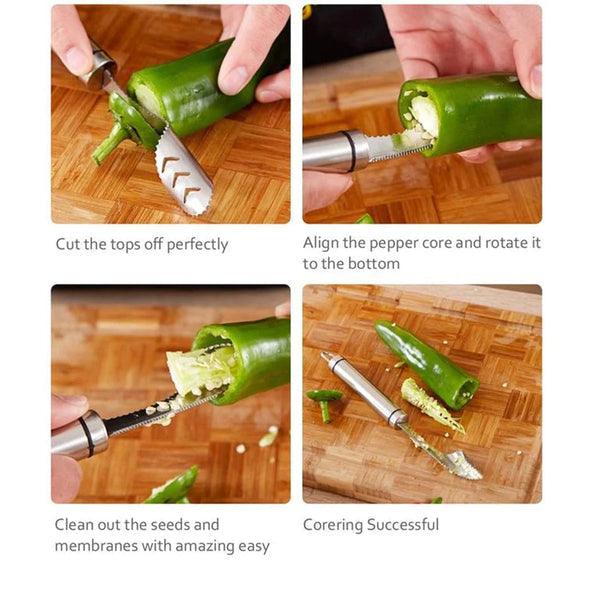 Cut the tops off perfectly

Align the pepper core and rotate it to the bottom

Clean out the seeds and membranes with amazing easy

Corering Successful