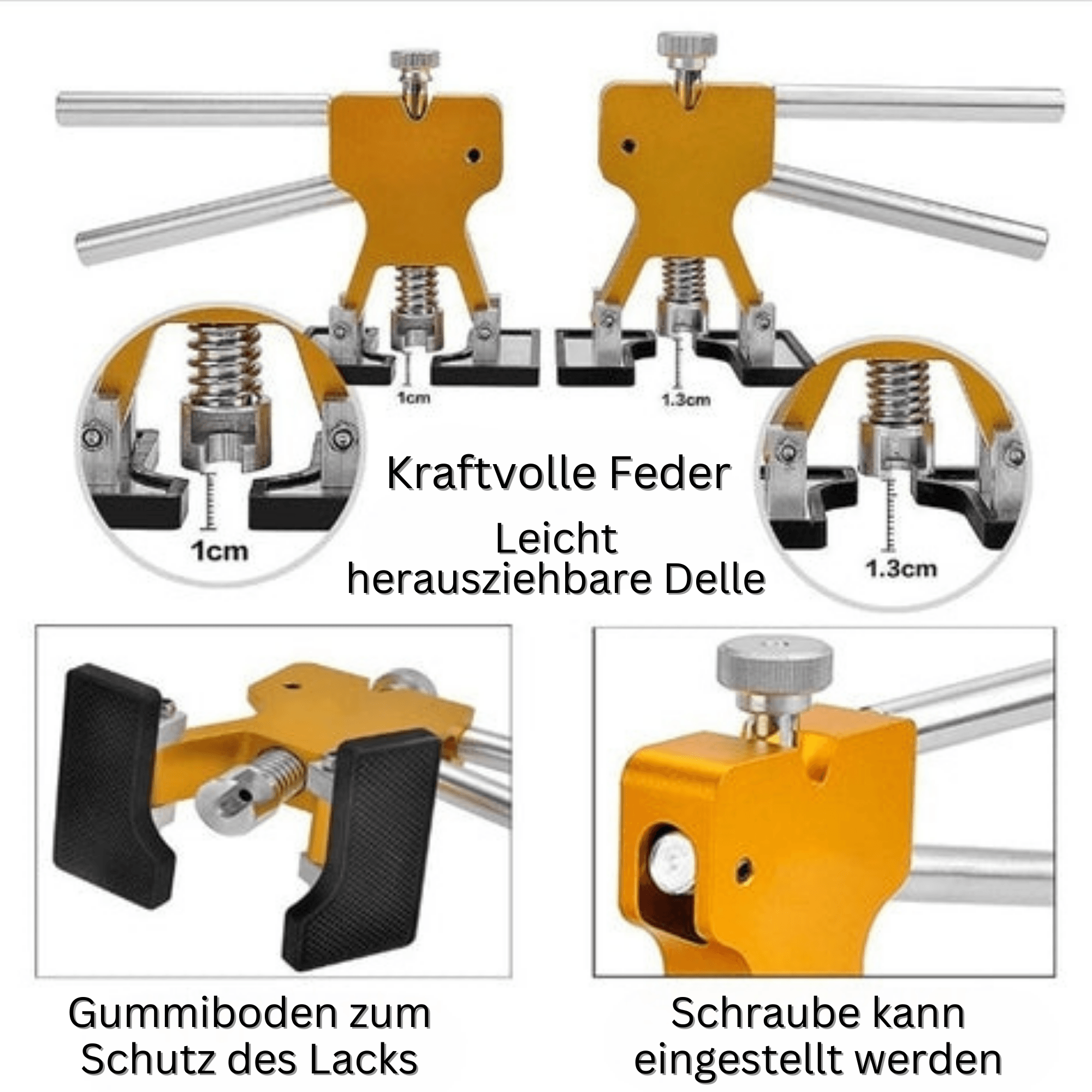 1cm

1.3cm

1cm

Kraftvolle Feder

Leicht herausziehbare Delle

1.3cm

Gummiboden zum Schutz des Lacks

Schraube kann eingestellt werden