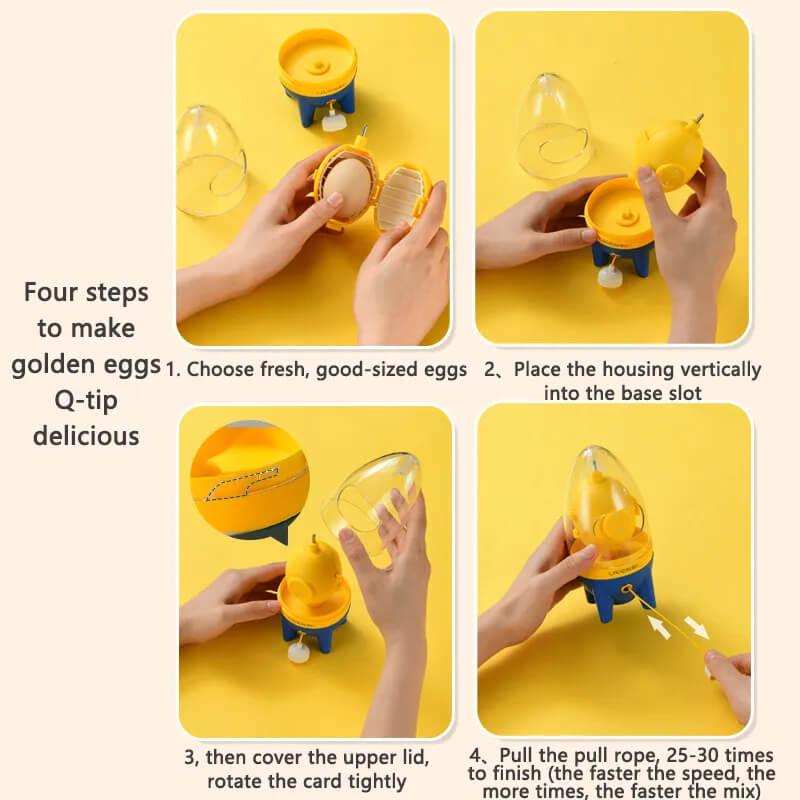 Four steps to make golden eggs Q-tip delicious

1. Choose fresh, good-sized eggs

2、Place the housing vertically into the base slot

3, then cover the upper lid, rotate the card tightly

4、Pull the pull rope, 25-30 times to finish (the faster the speed, the more times, the faster the mix)