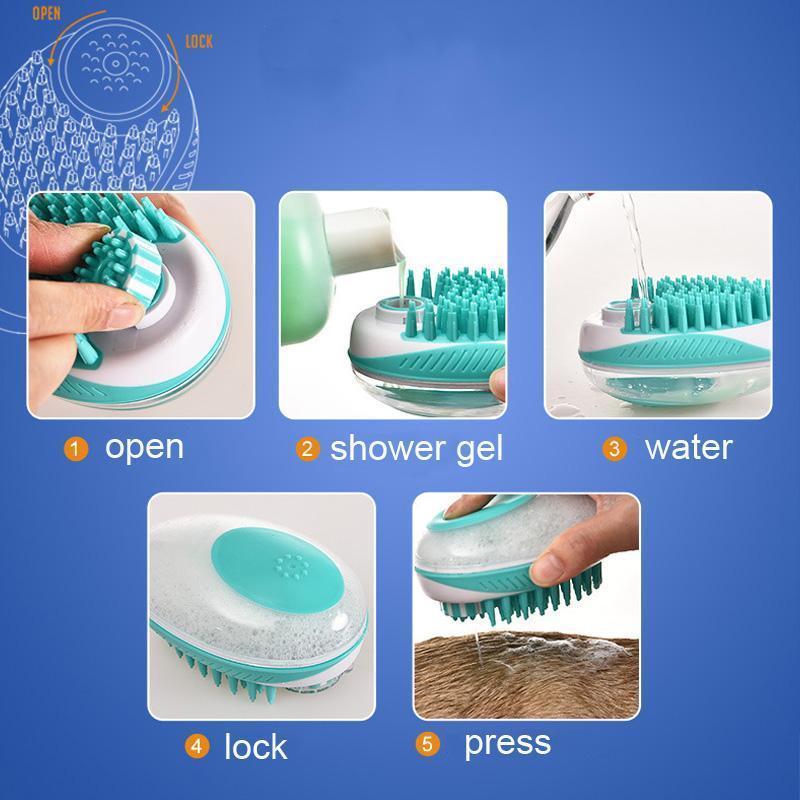 OPEN
LOCK

1 open
2 shower gel
3 water
4 lock
5 press