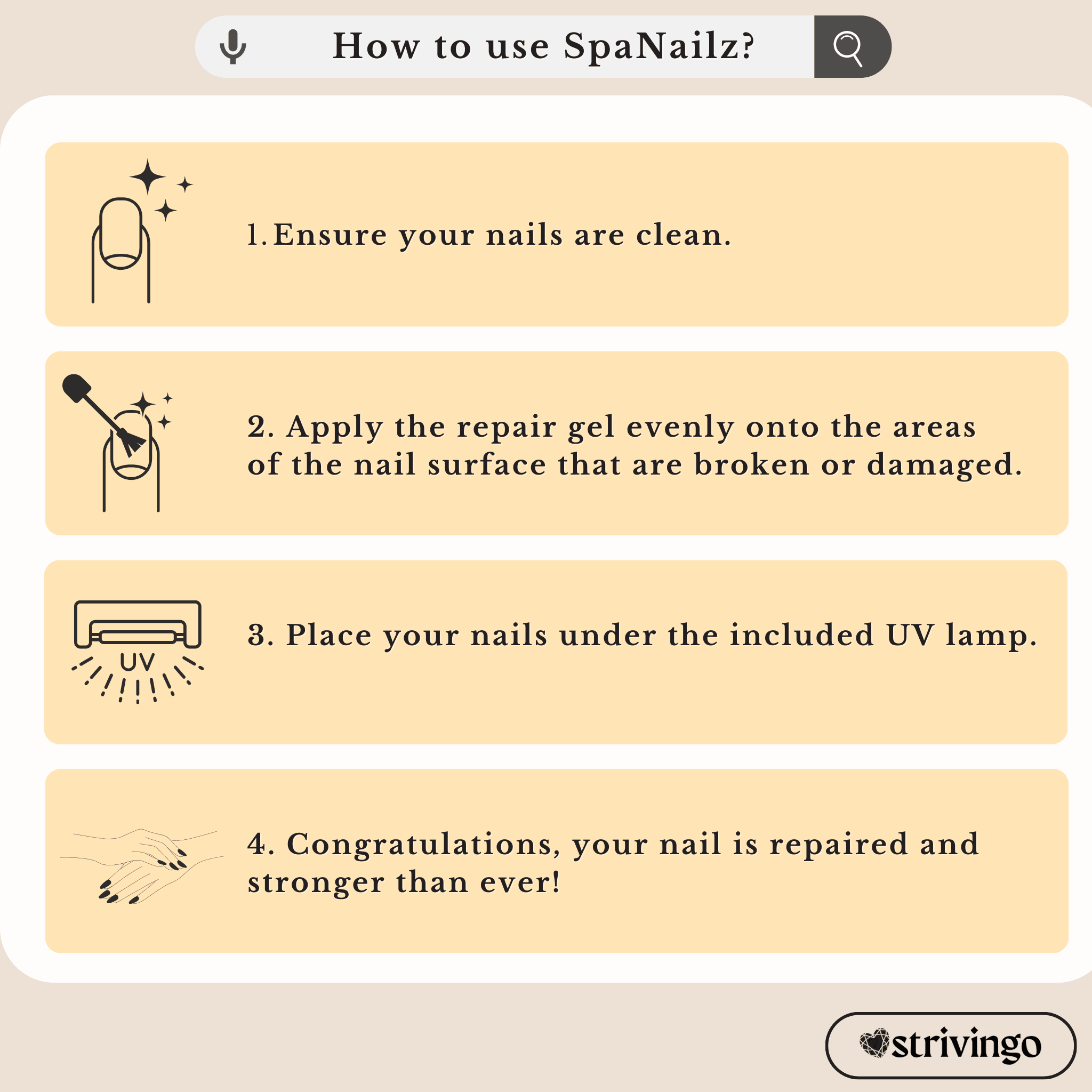 How to use SpaNailz?

1. Ensure your nails are clean.

2. Apply the repair gel evenly onto the areas of the nail surface that are broken or damaged.

UV

3. Place your nails under the included UV lamp.

4. Congratulations, your nail is repaired and stronger than ever!

strivingo