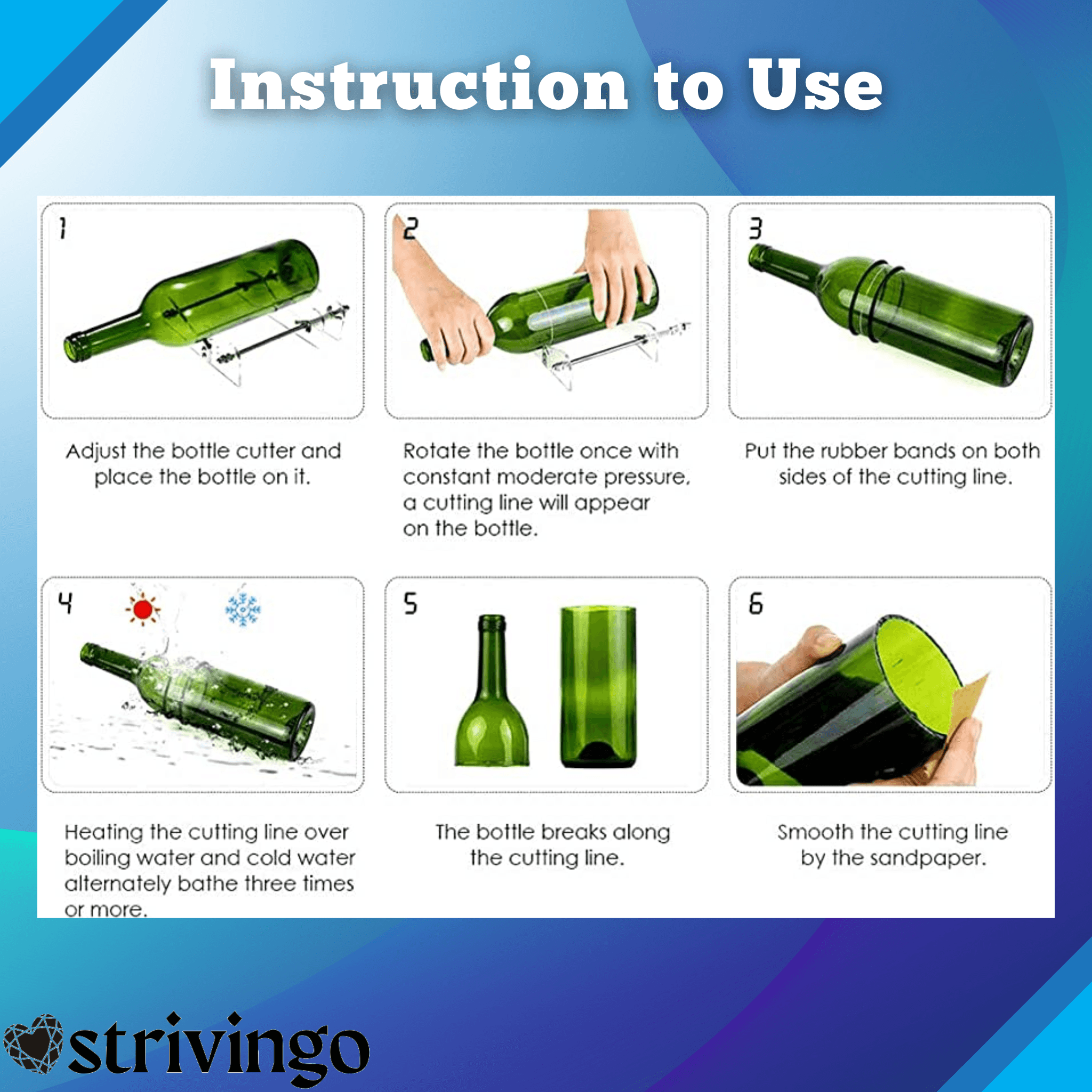 Instruction to Use

1

Adjust the bottle cutter and place the bottle on it.

2

Rotate the bottle once with constant moderate pressure, a cutting line will appear on the bottle.

3

Put the rubber bands on both sides of the cutting line.

4

Heating the cutting line over boiling water and cold water alternately bathe three times or more.

5

The bottle breaks along the cutting line.

6

Smooth the cutting line by the sandpaper.

strivingo