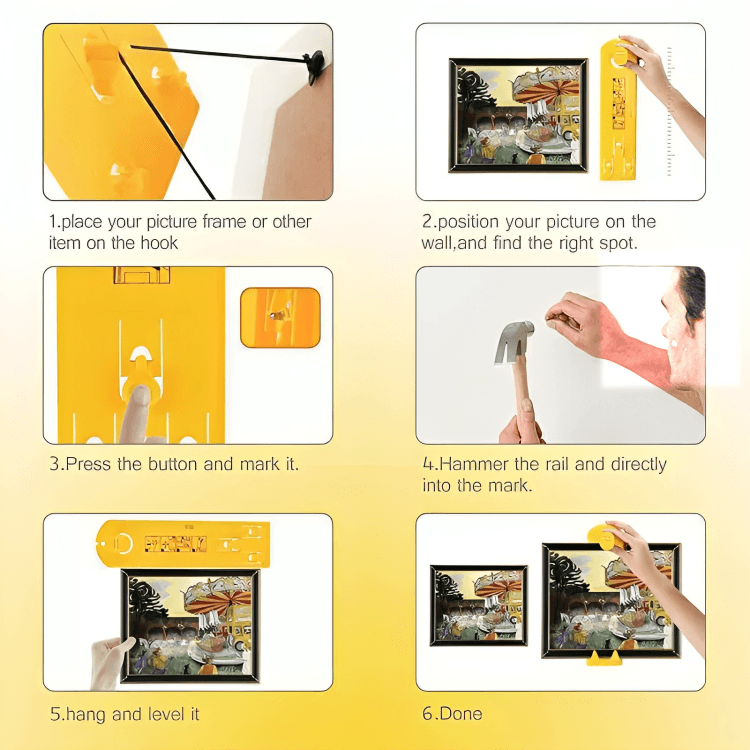 1.place your picture frame or other item on the hook

2.position your picture on the wall,and find the right spot.

3.Press the button and mark it.

4.Hammer the rail and directly into the mark.

5.hang and level it

6.Done