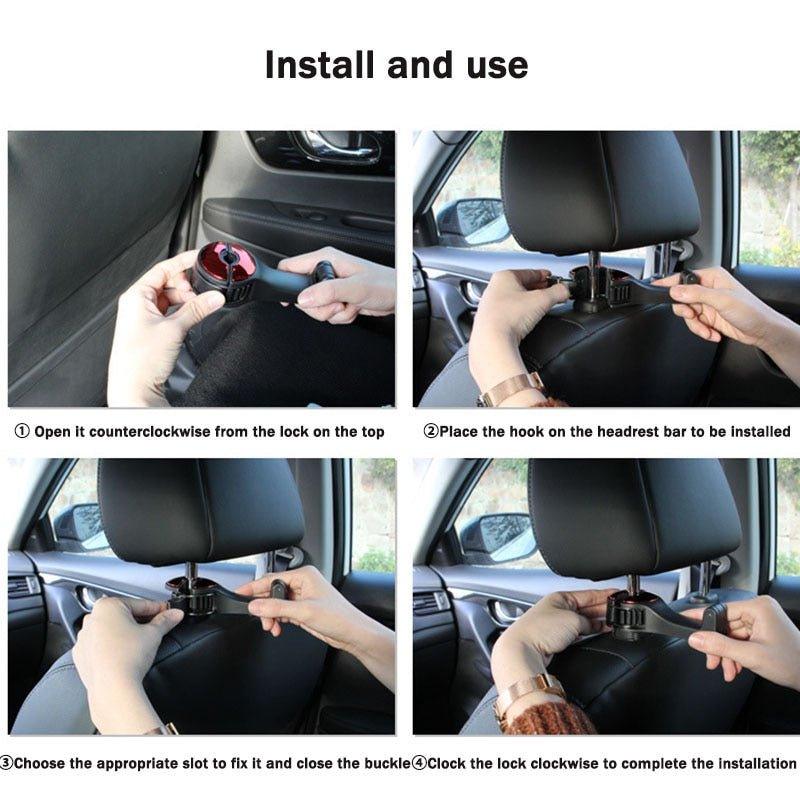 Install and use

① Open it counterclockwise from the lock on the top

②Place the hook on the headrest bar to be installed

③Choose the appropriate slot to fix it and close the buckle

④Clock the lock clockwise to complete the installation